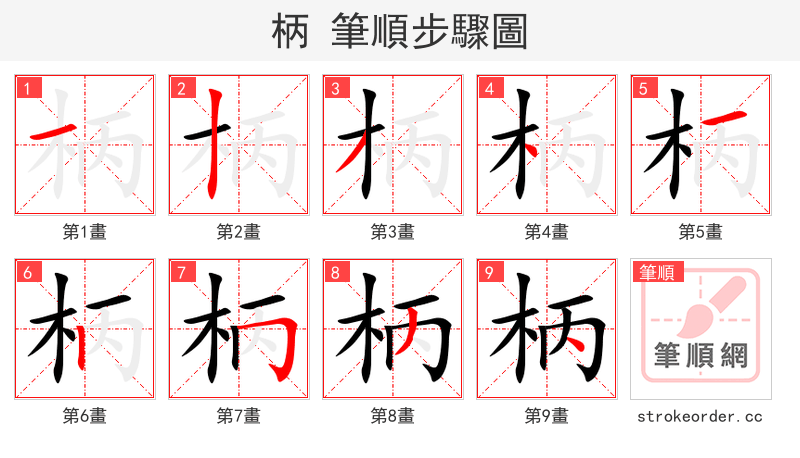 柄 筆順步驟圖

1
第1畫

2
第2畫

3
第3畫

4
第4畫

5
第5畫

6
第6畫

7
第7畫

8
第8畫

9
第9畫

筆順
筆順網
strokeorder.cc