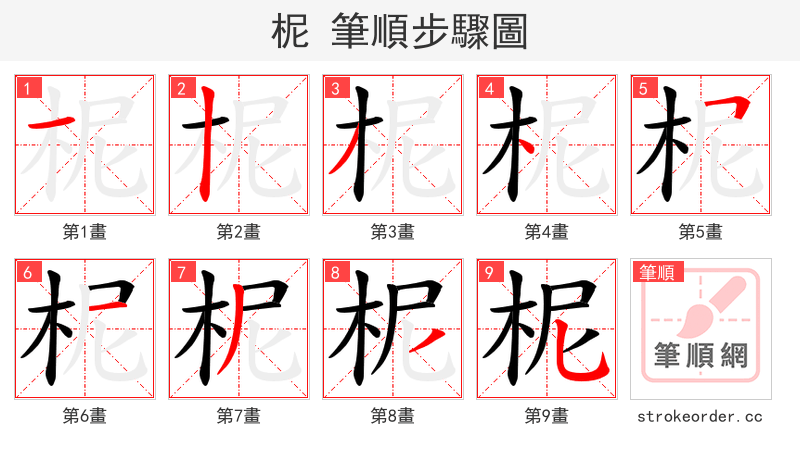 柅 筆順步驟圖

1 第1畫
2 第2畫
3 第3畫
4 第4畫
5 第5畫
6 第6畫
7 第7畫
8 第8畫
9 第9畫

筆順
筆順網
strokeorder.cc