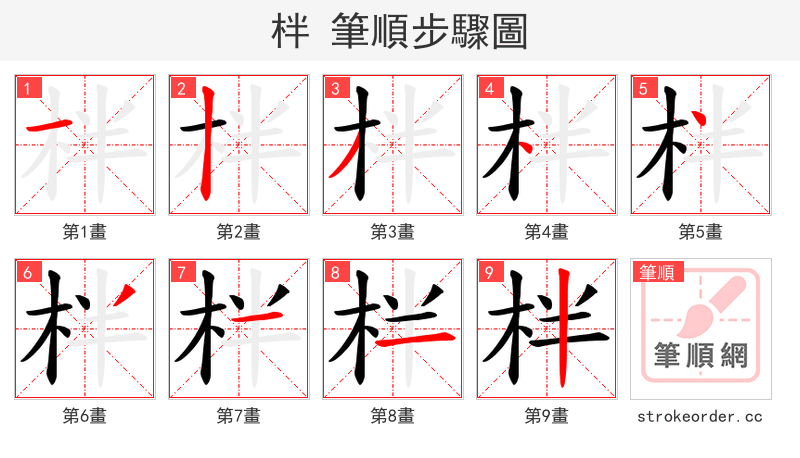 柈 筆順步驟圖

1
第1畫

2
第2畫

3
第3畫

4
第4畫

5
第5畫

6
第6畫

7
第7畫

8
第8畫

9
第9畫

筆順

筆順網

strokeorder.cc