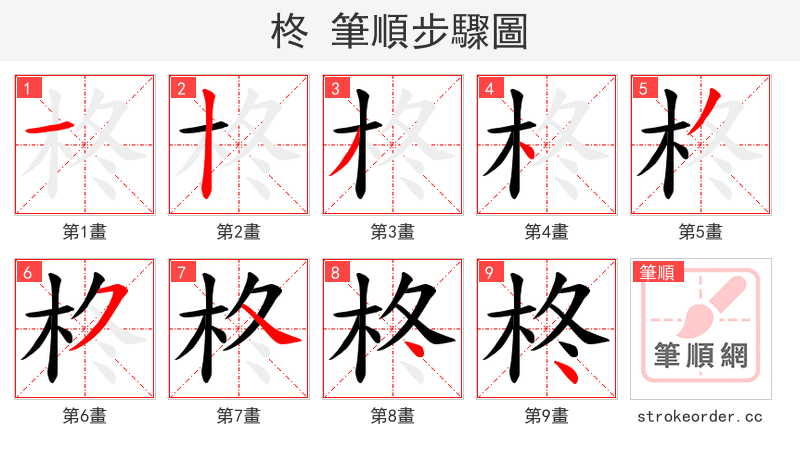 柊 筆順步驟圖

1
第1畫

2
第2畫

3
第3畫

4
第4畫

5
第5畫

6
第6畫

7
第7畫

8
第8畫

9
第9畫

筆順
筆順網
strokeorder.cc