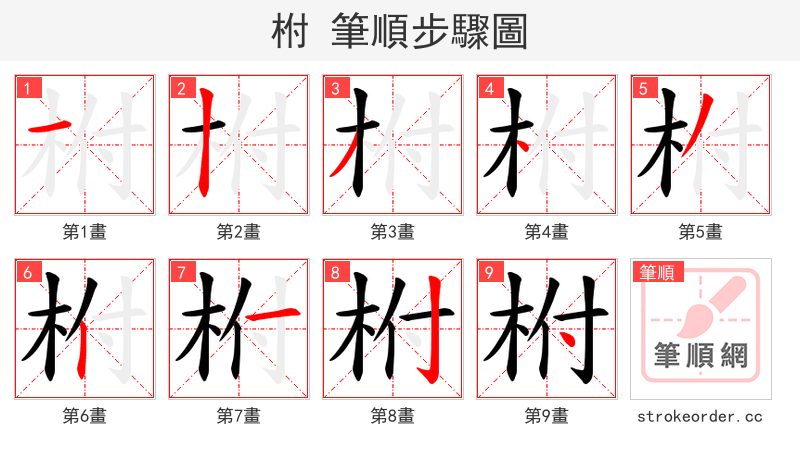 柎 筆順步驟圖

1
第1畫

2
第2畫

3
第3畫

4
第4畫

5
第5畫

6
第6畫

7
第7畫

8
第8畫

9
第9畫

筆順
筆順網
strokeorder.cc