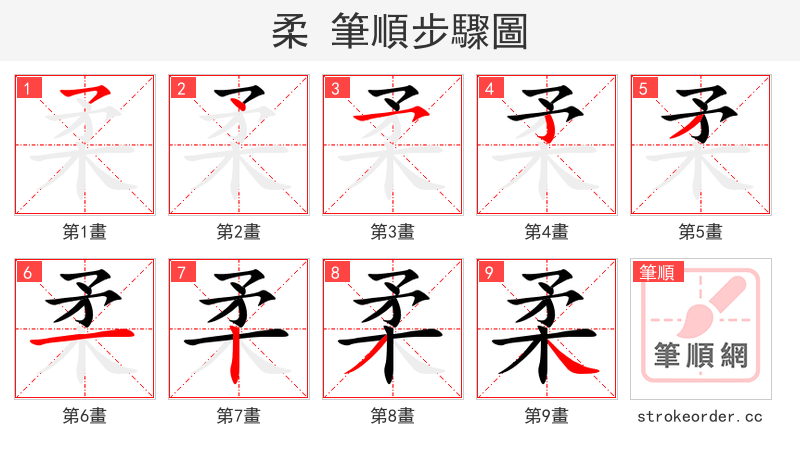 柔 筆順步驟圖

1
第1畫

2
第2畫

3
第3畫

4
第4畫

5
第5畫

6
第6畫

7
第7畫

8
第8畫

9
第9畫

筆順
筆順網
strokeorder.cc