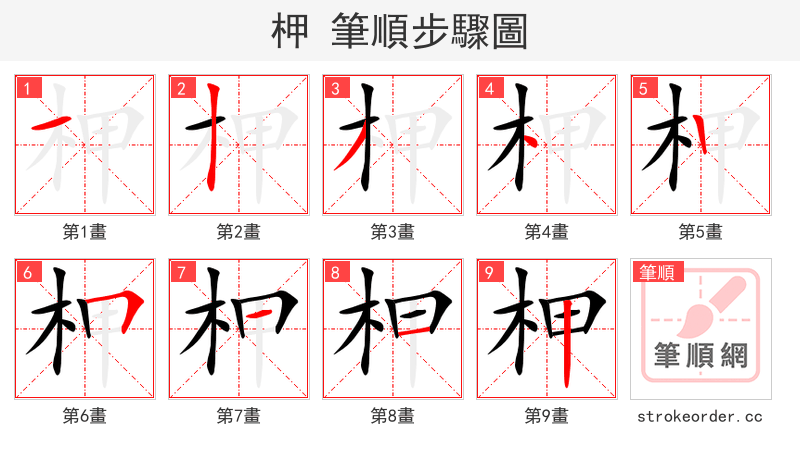 柙 筆順步驟圖

1
第1畫

2
第2畫

3
第3畫

4
第4畫

5
第5畫

6
第6畫

7
第7畫

8
第8畫

9
第9畫

筆順
筆順網

strokeorder.cc