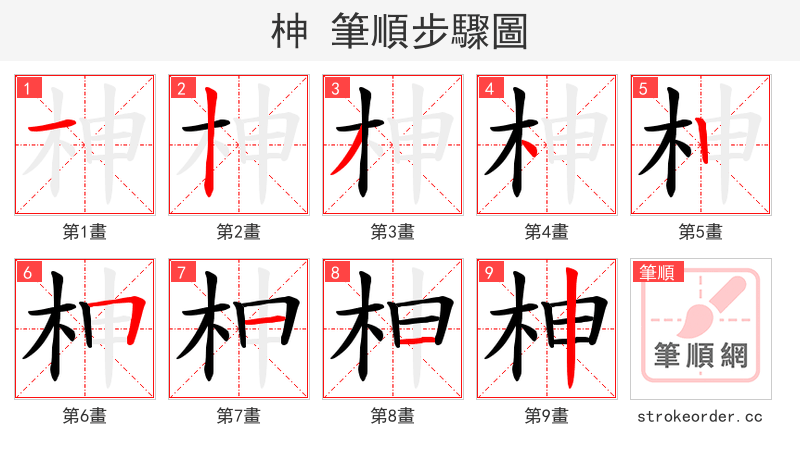 柛 筆順步驟圖

1 第1畫
2 第2畫
3 第3畫
4 第4畫
5 第5畫
6 第6畫
7 第7畫
8 第8畫
9 第9畫

筆順
筆順網
strokeorder.cc