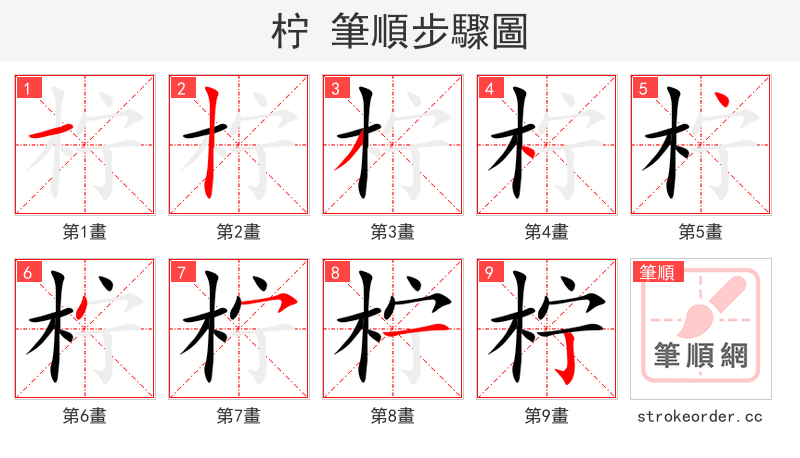 柠 筆順步驟圖

1
第1畫

2
第2畫

3
第3畫

4
第4畫

5
第5畫

6
第6畫

7
第7畫

8
第8畫

9
第9畫

筆順
筆順網
strokeorder.cc