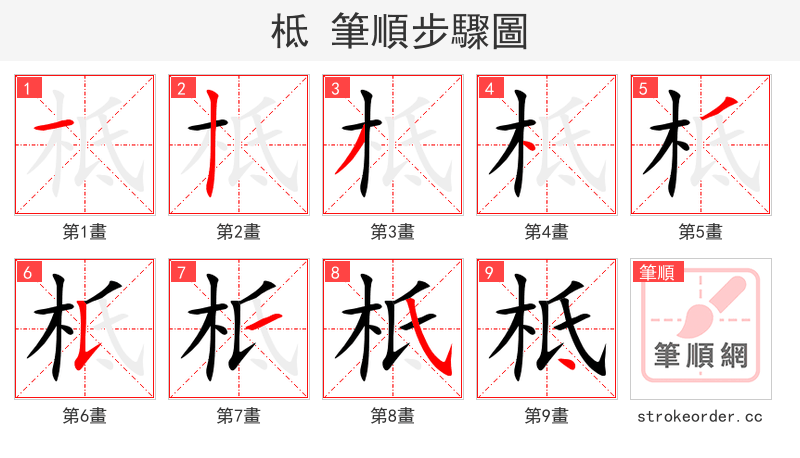 柢 筆順步驟圖

1
第1畫

2
第2畫

3
第3畫

4
第4畫

5
第5畫

6
第6畫

7
第7畫

8
第8畫

9
第9畫

筆順
筆順網

strokeorder.cc