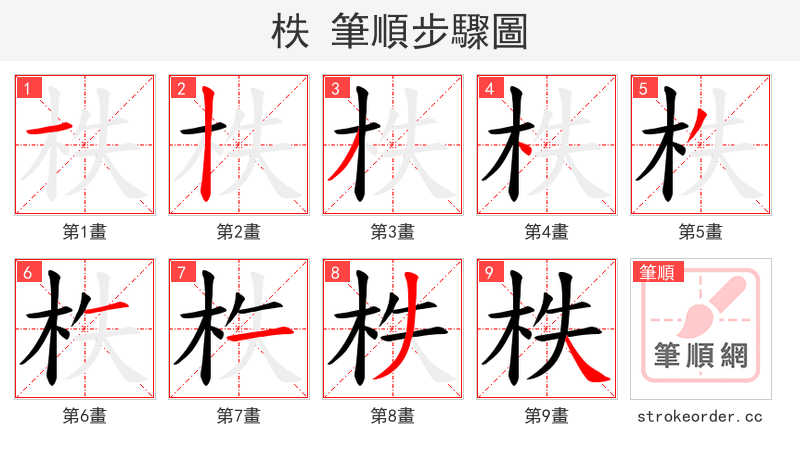 柣 筆順步驟圖

1
第1畫

2
第2畫

3
第3畫

4
第4畫

5
第5畫

6
第6畫

7
第7畫

8
第8畫

9
第9畫

筆順
筆順網
strokeorder.cc