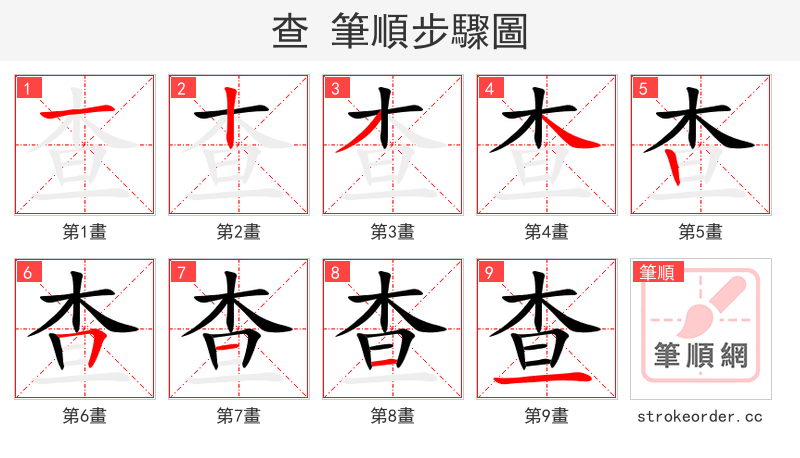 查 筆順步驟圖

1
第1畫

2
第2畫

3
第3畫

4
第4畫

5
第5畫

6
第6畫

7
第7畫

8
第8畫

9
第9畫

筆順
筆順網

strokeorder.cc