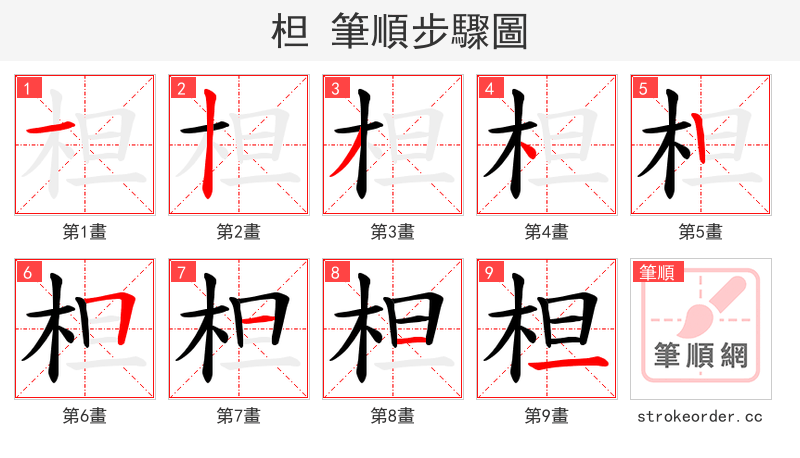 柦 筆順步驟圖

1
柦
第1畫

2
柦
第2畫

3
柦
第3畫

4
柦
第4畫

5
柦
第5畫

6
柦
第6畫

7
柦
第7畫

8
柦
第8畫

9
柦
第9畫

筆順
筆順網
strokeorder.cc