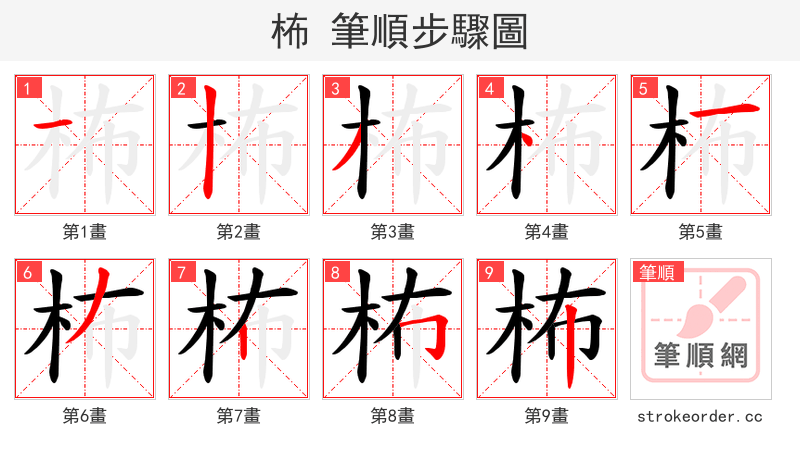 柨 筆順步驟圖

1
第1畫

2
第2畫

3
第3畫

4
第4畫

5
第5畫

6
第6畫

7
第7畫

8
第8畫

9
第9畫

筆順
筆順網

strokeorder.cc