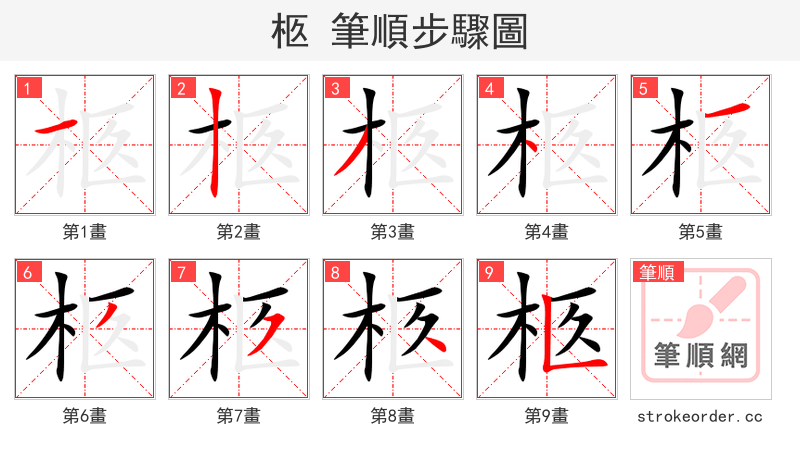 柩 筆順步驟圖

1
第1畫

2
第2畫

3
第3畫

4
第4畫

5
第5畫

6
第6畫

7
第7畫

8
第8畫

9
第9畫

筆順
筆順網
strokeorder.cc