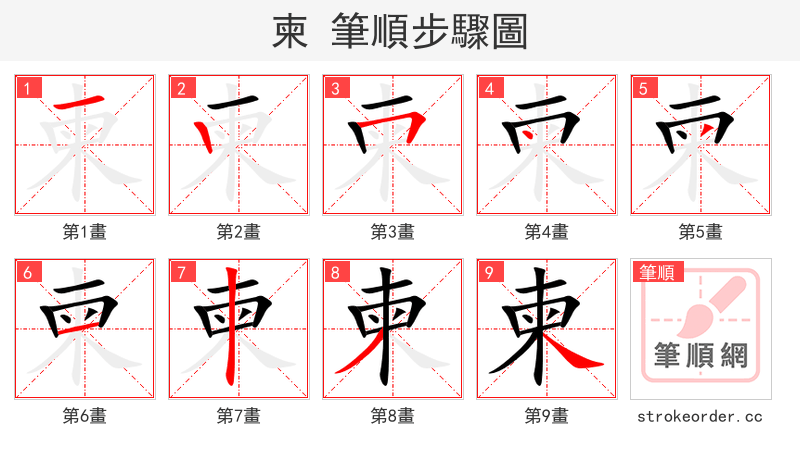 柬 筆順步驟圖

1
第1畫

2
第2畫

3
第3畫

4
第4畫

5
第5畫

6
第6畫

7
第7畫

8
第8畫

9
第9畫

筆順
筆順網
strokeorder.cc