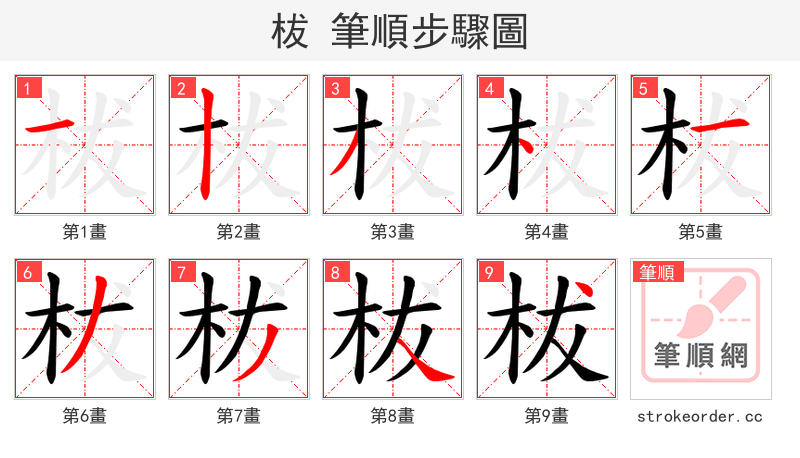 柭 筆順步驟圖

1
第1畫

2
第2畫

3
第3畫

4
第4畫

5
第5畫

6
第6畫

7
第7畫

8
第8畫

9
第9畫

筆順
筆順網
strokeorder.cc