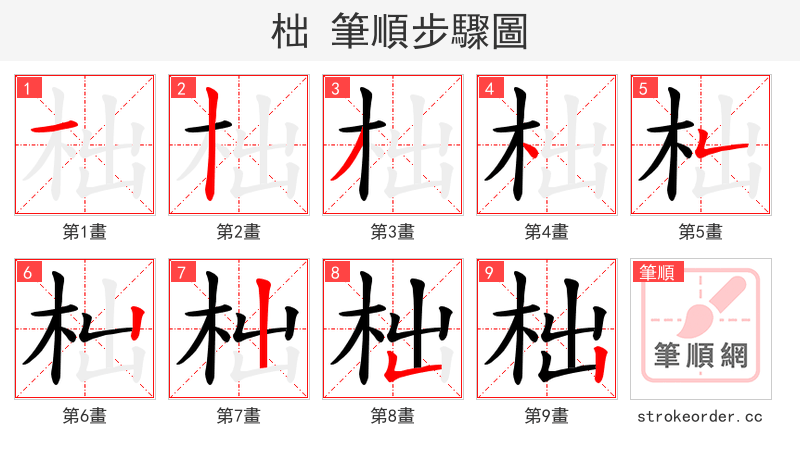 柮 筆順步驟圖

1
第1畫

2
第2畫

3
第3畫

4
第4畫

5
第5畫

6
第6畫

7
第7畫

8
第8畫

9
第9畫

筆順
筆順網

strokeorder.cc