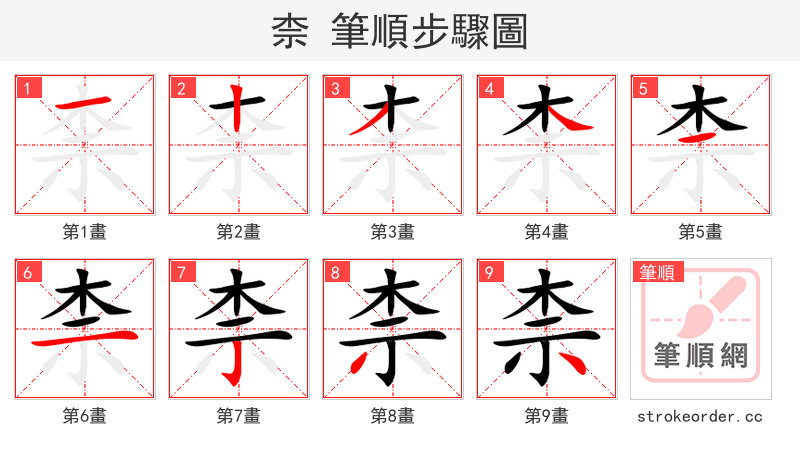 柰 筆順步驟圖

1
第1畫

2
第2畫

3
第3畫

4
第4畫

5
第5畫

6
第6畫

7
第7畫

8
第8畫

9
第9畫

筆順
筆順網
strokeorder.cc