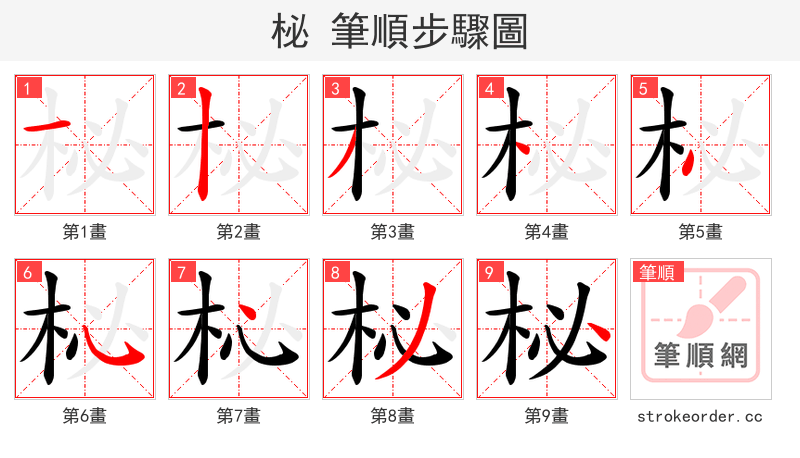 柲 筆順步驟圖

1
第1畫

2
第2畫

3
第3畫

4
第4畫

5
第5畫

6
第6畫

7
第7畫

8
第8畫

9
第9畫

筆順
筆順網

strokeorder.cc