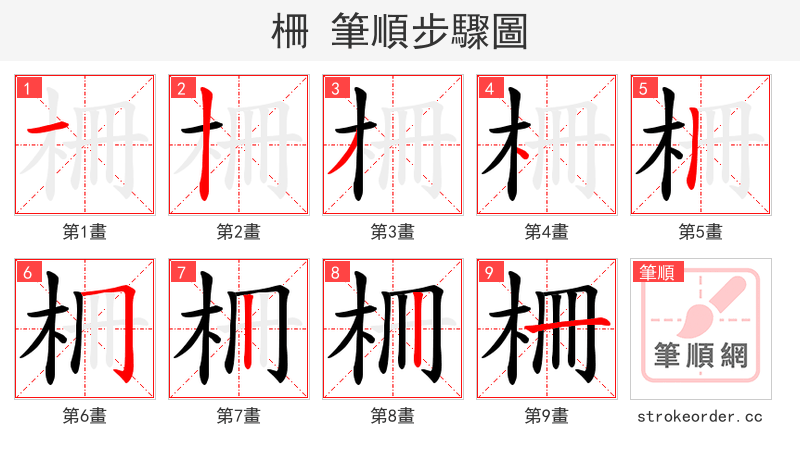 柵 筆順步驟圖

1
第1畫

2
第2畫

3
第3畫

4
第4畫

5
第5畫

6
第6畫

7
第7畫

8
第8畫

9
第9畫

筆順
筆順網
strokeorder.cc