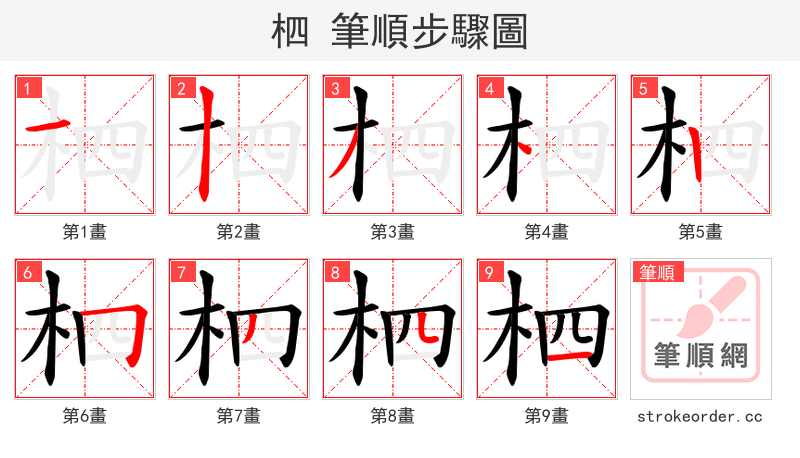 柶 筆順步驟圖

1
第1畫

2
第2畫

3
第3畫

4
第4畫

5
第5畫

6
第6畫

7
第7畫

8
第8畫

9
第9畫

筆順
筆順網
strokeorder.cc