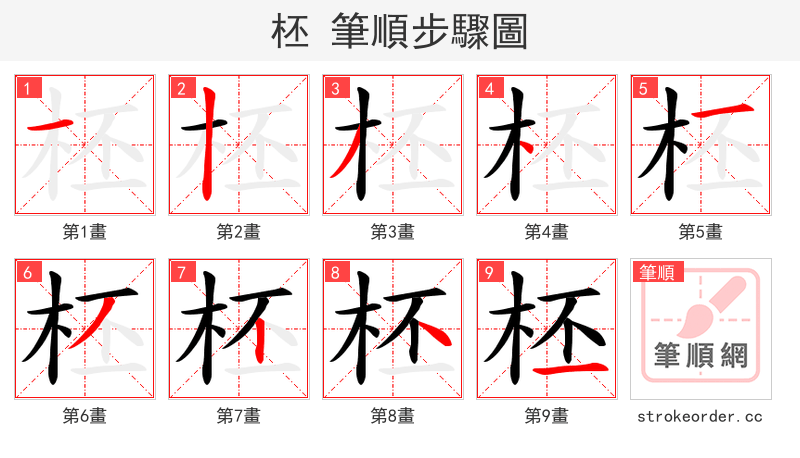 柸 筆順步驟圖

1
第1畫

2
第2畫

3
第3畫

4
第4畫

5
第5畫

6
第6畫

7
第7畫

8
第8畫

9
第9畫

筆順
筆順網
strokeorder.cc