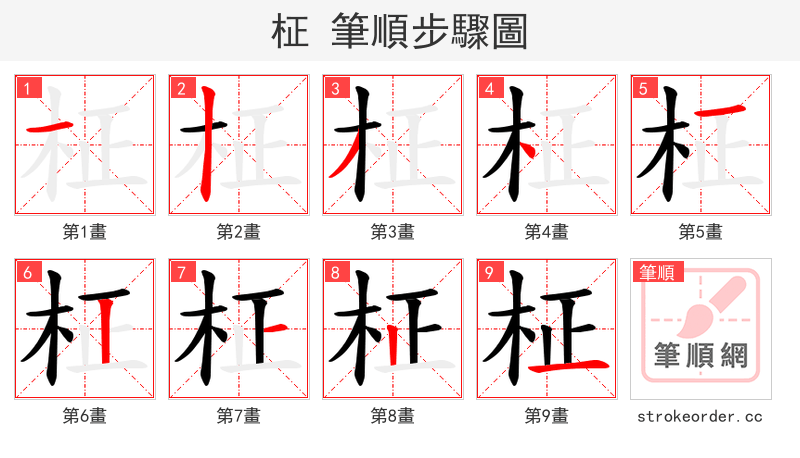 柾 筆順步驟圖

1
第1畫

2
第2畫

3
第3畫

4
第4畫

5
第5畫

6
第6畫

7
第7畫

8
第8畫

9
第9畫

筆順
筆順網
strokeorder.cc