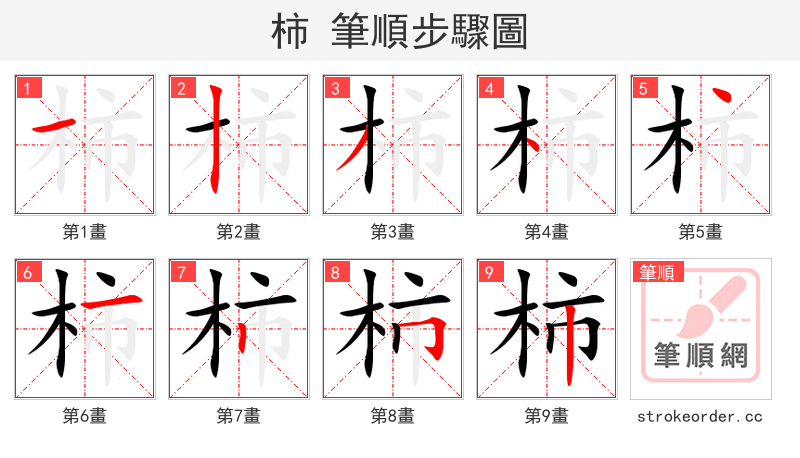 柿 筆順步驟圖

1
第1畫

2
第2畫

3
第3畫

4
第4畫

5
第5畫

6
第6畫

7
第7畫

8
第8畫

9
第9畫

筆順
筆順網
strokeorder.cc