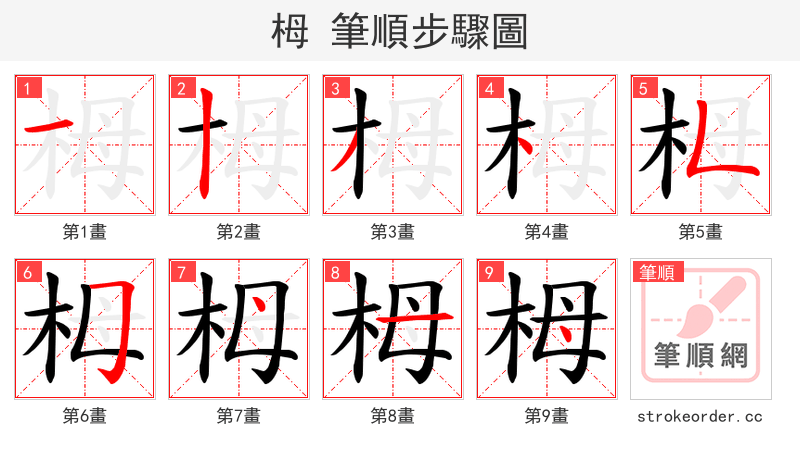 栂 筆順步驟圖

1
第1畫
2
第2畫
3
第3畫
4
第4畫
5
第5畫

6
第6畫
7
第7畫
8
第8畫
9
第9畫
筆順
筆順網
strokeorder.cc