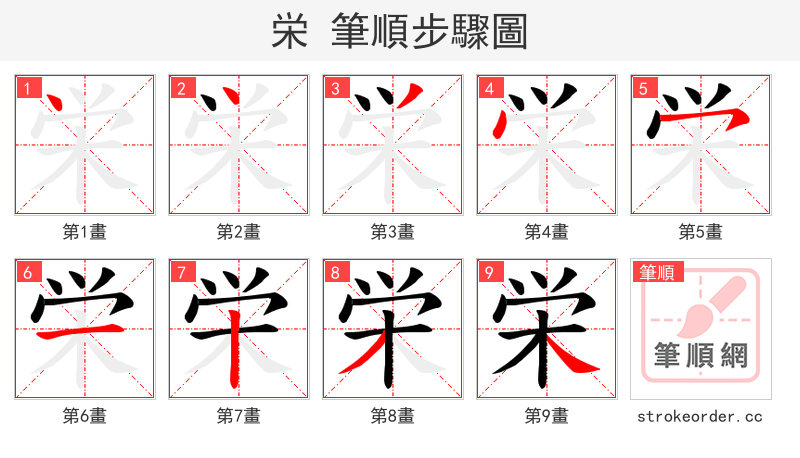 栄 筆順步驟圖

1
第1畫

2
第2畫

3
第3畫

4
第4畫

5
第5畫

6
第6畫

7
第7畫

8
第8畫

9
第9畫

筆順
筆順網
strokeorder.cc