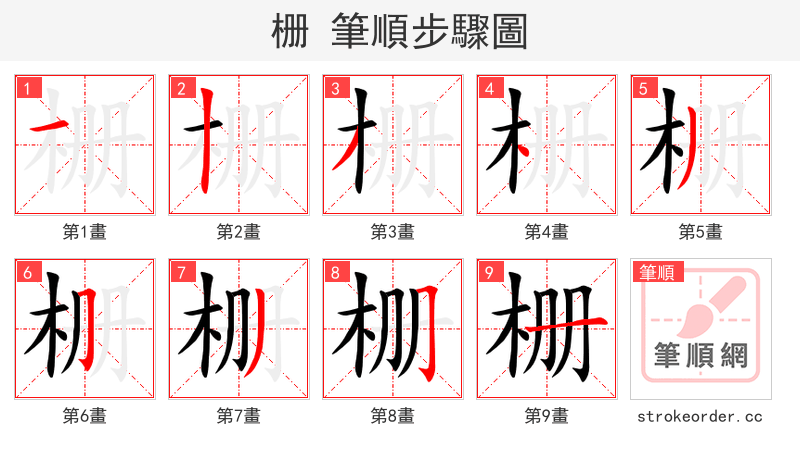 柵 筆順步驟圖

1
第1畫

2
第2畫

3
第3畫

4
第4畫

5
第5畫

6
第6畫

7
第7畫

8
第8畫

9
第9畫

筆順
筆順網

strokeorder.cc