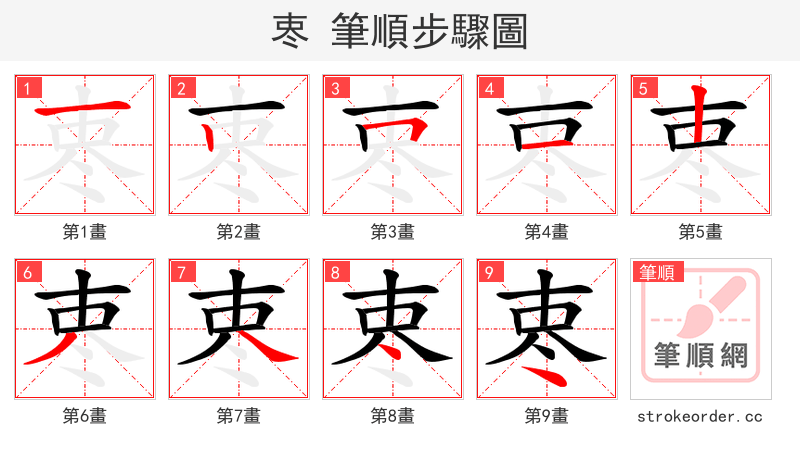 枣 筆順步驟圖

1
第1畫

2
第2畫

3
第3畫

4
第4畫

5
第5畫

6
第6畫

7
第7畫

8
第8畫

9
第9畫

筆順
筆順網
strokeorder.cc