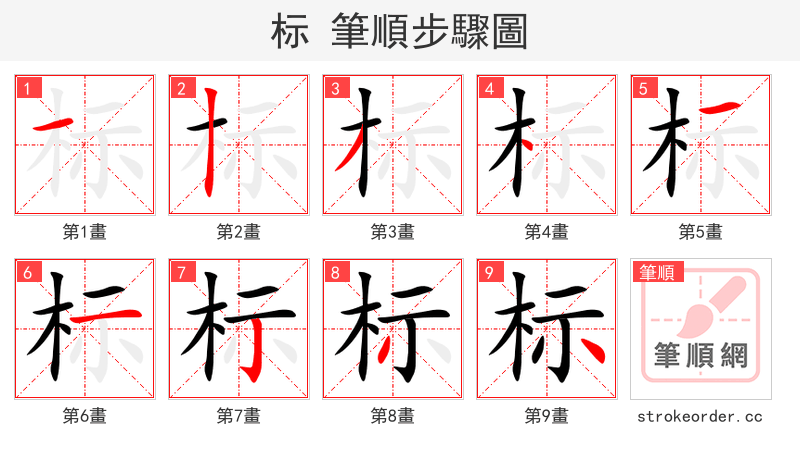 标 筆順步驟圖

1
第1畫

2
第2畫

3
第3畫

4
第4畫

5
第5畫

6
第6畫

7
第7畫

8
第8畫

9
第9畫

筆順
筆順網
strokeorder.cc