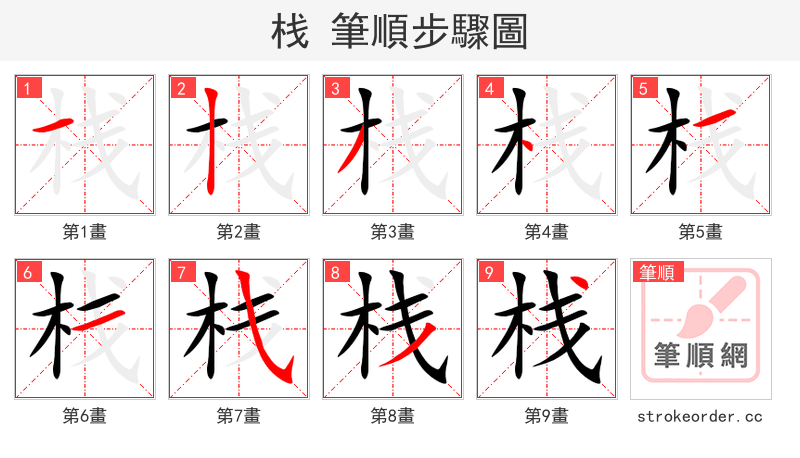 栈 筆順步驟圖

1
第1畫

2
第2畫

3
第3畫

4
第4畫

5
第5畫

6
第6畫

7
第7畫

8
第8畫

9
第9畫

筆順
筆順網

strokeorder.cc