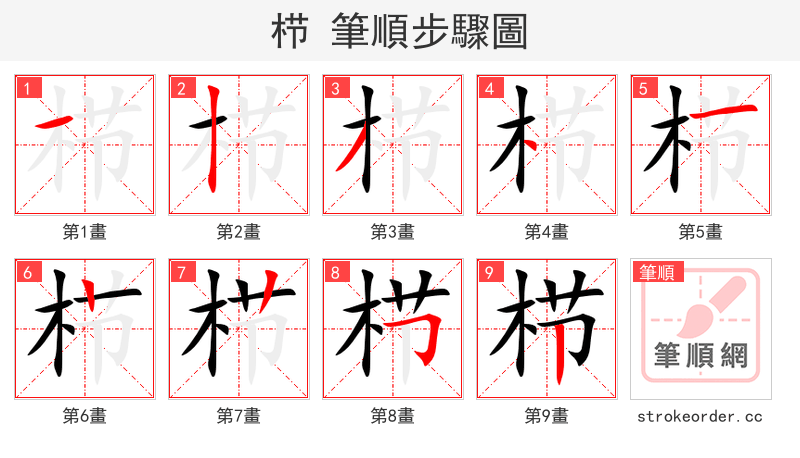 栉 筆順步驟圖

1
第1畫

2
第2畫

3
第3畫

4
第4畫

5
第5畫

6
第6畫

7
第7畫

8
第8畫

9
第9畫

筆順
筆順網

strokeorder.cc