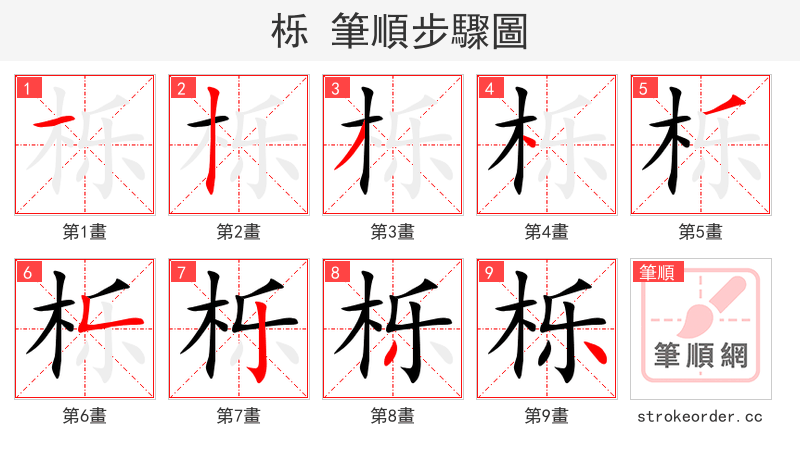 栎 筆順步驟圖

1
第1畫

2
第2畫

3
第3畫

4
第4畫

5
第5畫

6
第6畫

7
第7畫

8
第8畫

9
第9畫

筆順
筆順網

strokeorder.cc