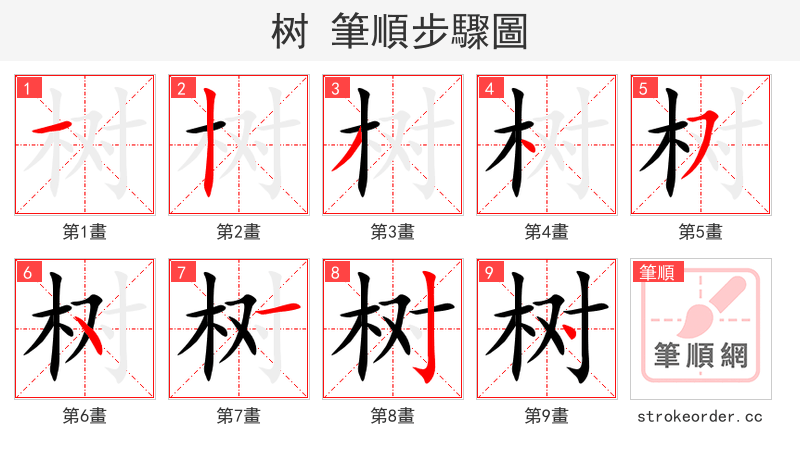 树 筆順步驟圖

1
第1畫

2
第2畫

3
第3畫

4
第4畫

5
第5畫

6
第6畫

7
第7畫

8
第8畫

9
第9畫

筆順
筆順網

strokeorder.cc