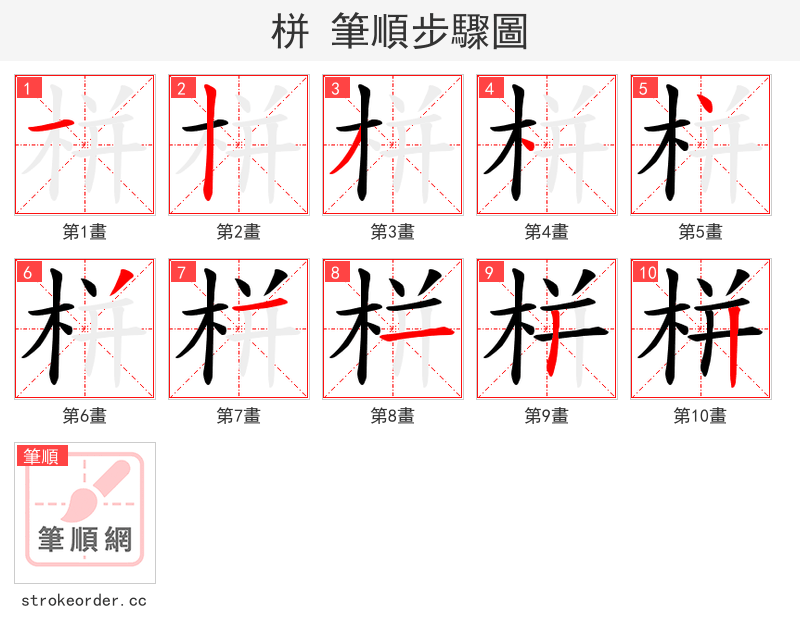 栟 筆順步驟圖

1
第1畫

2
第2畫

3
第3畫

4
第4畫

5
第5畫

6
第6畫

7
第7畫

8
第8畫

9
第9畫

10
第10畫

筆順
筆順網

strokeorder.cc