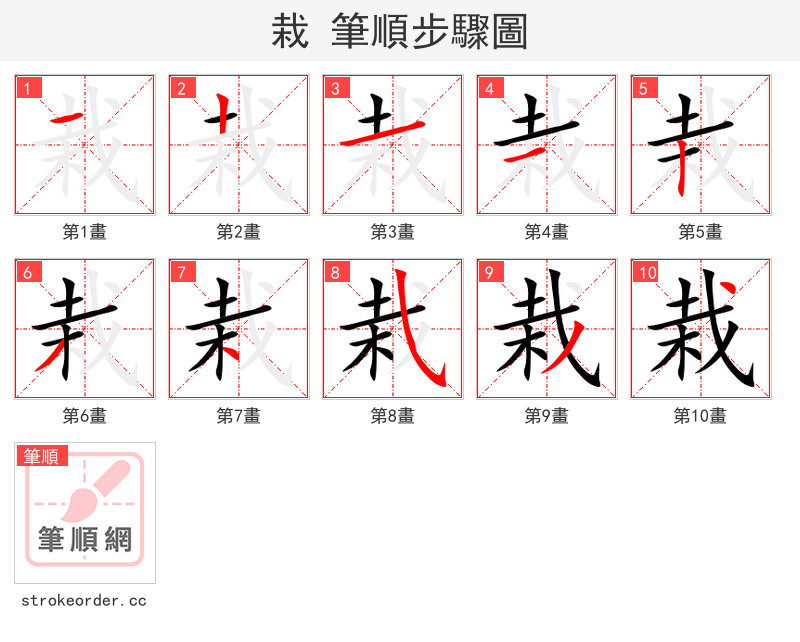 栽 筆順步驟圖

1
第1畫

2
第2畫

3
第3畫

4
第4畫

5
第5畫

6
第6畫

7
第7畫

8
第8畫

9
第9畫

10
第10畫

筆順
筆順網

strokeorder.cc