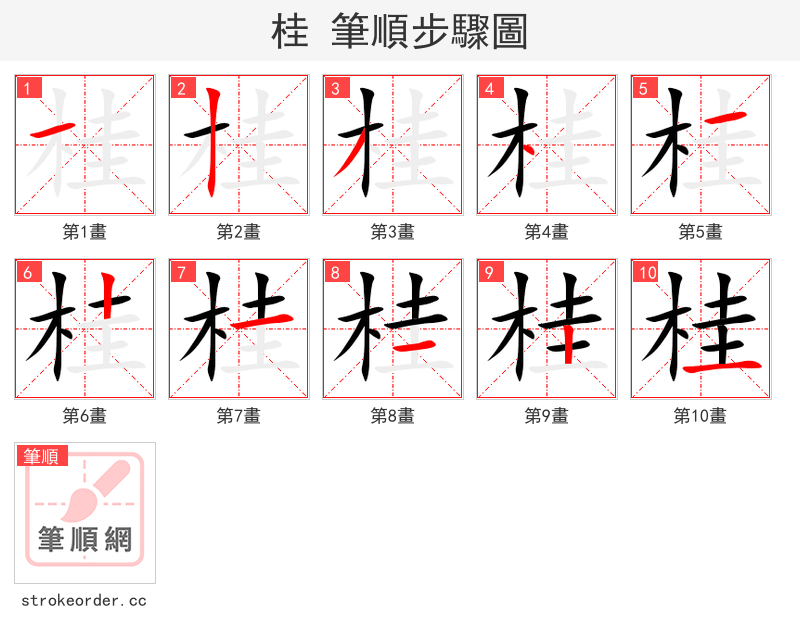 桂 筆順步驟圖

1
第1畫

2
第2畫

3
第3畫

4
第4畫

5
第5畫

6
第6畫

7
第7畫

8
第8畫

9
第9畫

10
第10畫

筆順
筆順網

strokeorder.cc