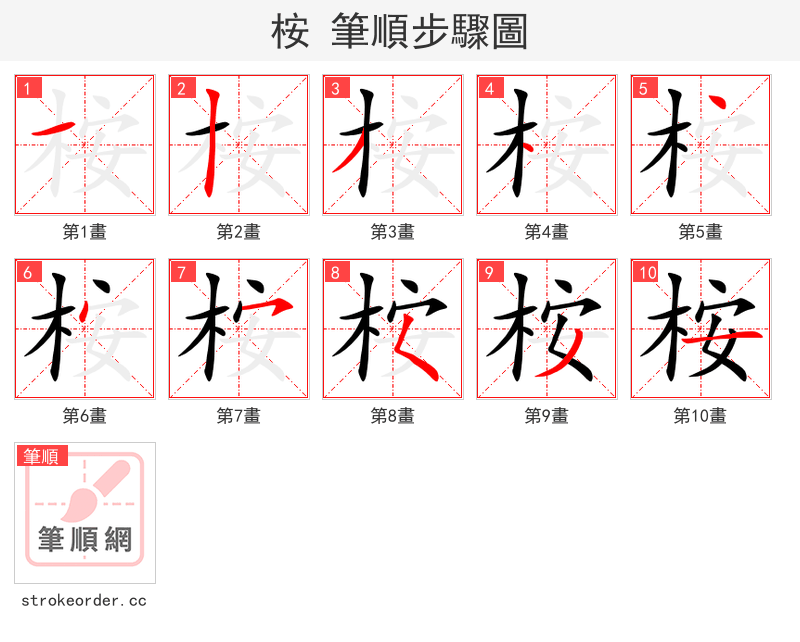 桉 筆順步驟圖

1
第1畫

2
第2畫

3
第3畫

4
第4畫

5
第5畫

6
第6畫

7
第7畫

8
第8畫

9
第9畫

10
第10畫

筆順
筆順網

strokeorder.cc