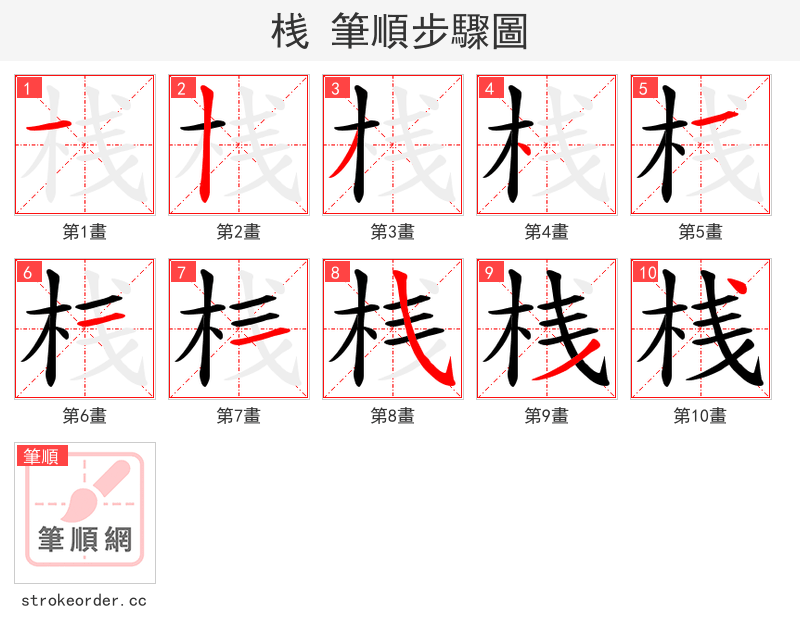 栈 筆順步驟圖

1
第1畫

2
第2畫

3
第3畫

4
第4畫

5
第5畫

6
第6畫

7
第7畫

8
第8畫

9
第9畫

10
第10畫

筆順
筆順網

strokeorder.cc