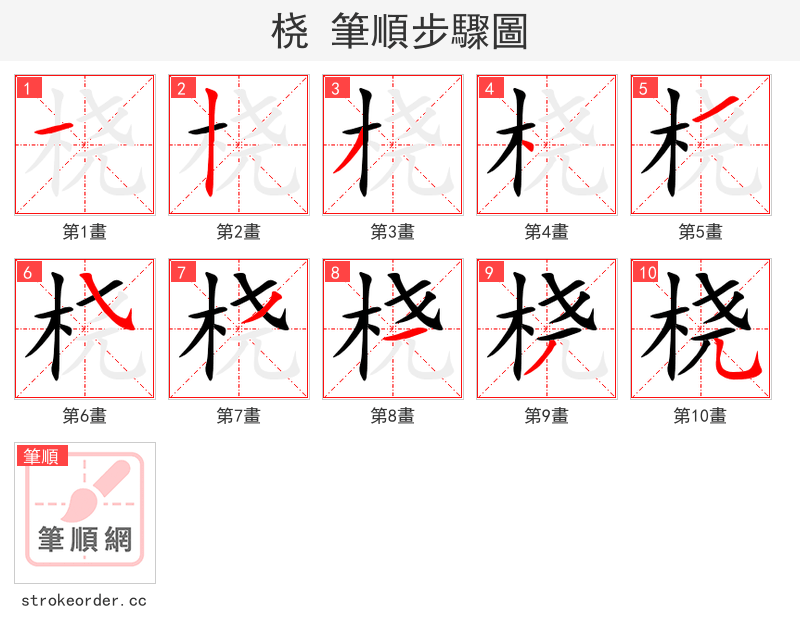 桡 筆順步驟圖

1
第1畫

2
第2畫

3
第3畫

4
第4畫

5
第5畫

6
第6畫

7
第7畫

8
第8畫

9
第9畫

10
第10畫

筆順
筆順網

strokeorder.cc