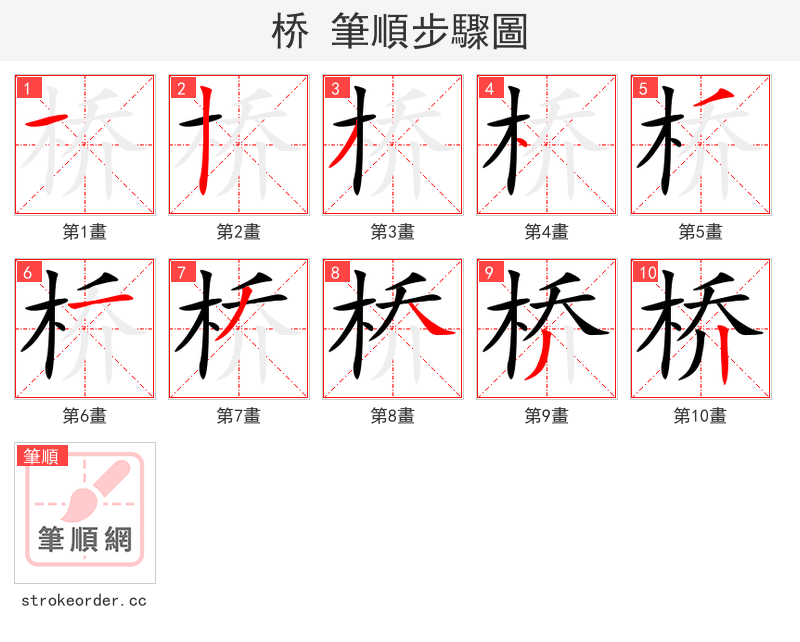 桥 筆順步驟圖

1
第1畫

2
第2畫

3
第3畫

4
第4畫

5
第5畫

6
第6畫

7
第7畫

8
第8畫

9
第9畫

10
第10畫

筆順
筆順網

strokeorder.cc