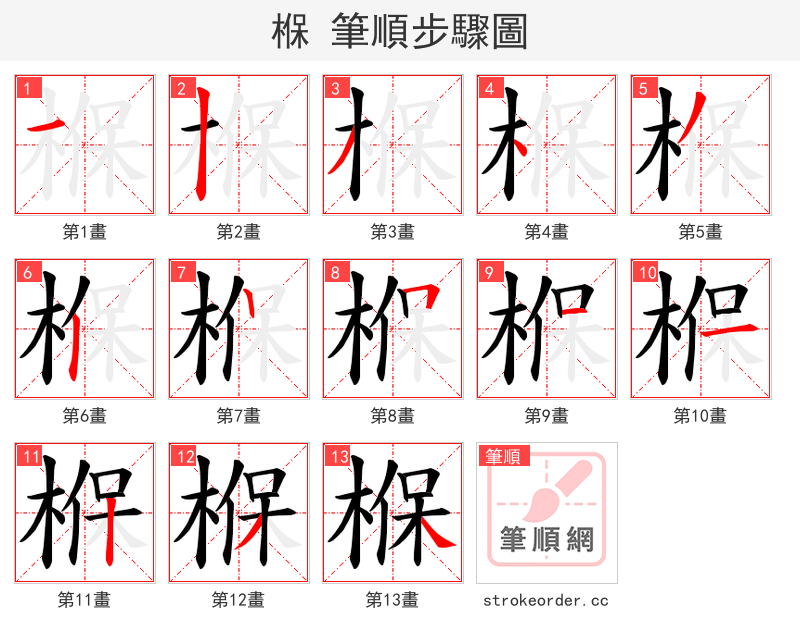 椺 筆順步驟圖

1
第1畫

2
第2畫

3
第3畫

4
第4畫

5
第5畫

6
第6畫

7
第7畫

8
第8畫

9
第9畫

10
第10畫

11
第11畫

12
第12畫

13
第13畫

筆順
筆順網
strokeorder.cc