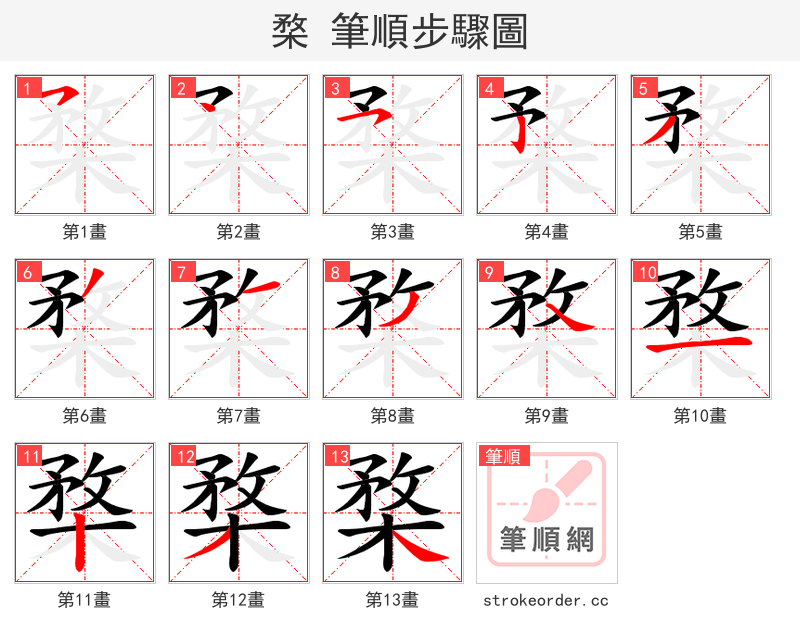 楘 筆順步驟圖

1
第1畫

2
第2畫

3
第3畫

4
第4畫

5
第5畫

6
第6畫

7
第7畫

8
第8畫

9
第9畫

10
第10畫

11
第11畫

12
第12畫

13
第13畫

筆順
筆順網
strokeorder.cc