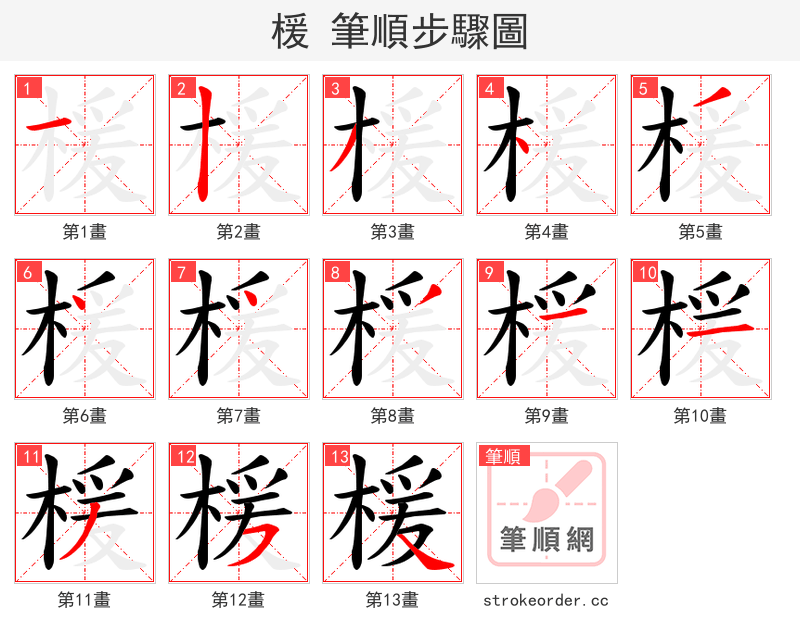 楥 筆順步驟圖

1
第1畫

2
第2畫

3
第3畫

4
第4畫

5
第5畫

6
第6畫

7
第7畫

8
第8畫

9
第9畫

10
第10畫

11
第11畫

12
第12畫

13
第13畫

筆順
筆順網
strokeorder.cc