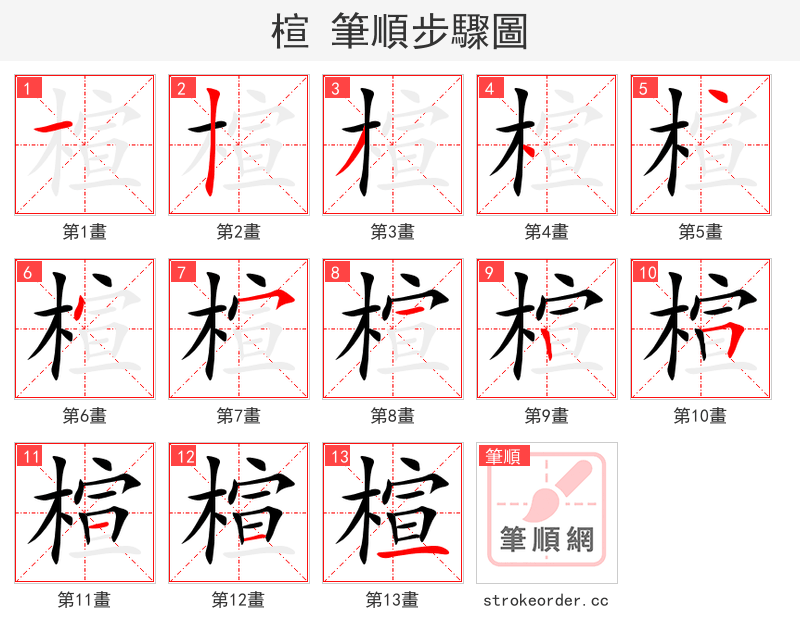 楦 筆順步驟圖

1 第1畫
2 第2畫
3 第3畫
4 第4畫
5 第5畫
6 第6畫
7 第7畫
8 第8畫
9 第9畫
10 第10畫
11 第11畫
12 第12畫
13 第13畫
筆順
筆順網
strokeorder.cc