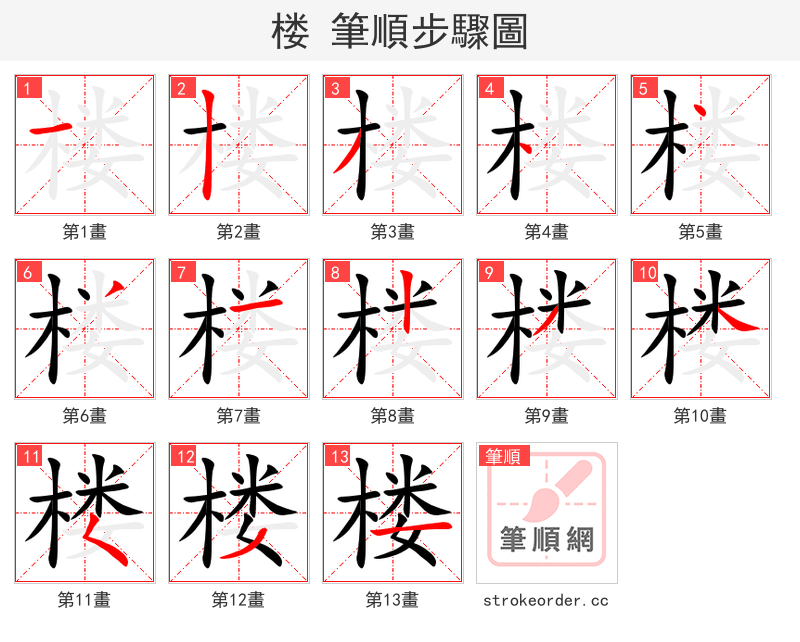 楼 筆順步驟圖

1 楼
第1畫

2 楼
第2畫

3 楼
第3畫

4 楼
第4畫

5 楼
第5畫

6 楼
第6畫

7 楼
第7畫

8 楼
第8畫

9 楼
第9畫

10 楼
第10畫

11 楼
第11畫

12 楼
第12畫

13 楼
第13畫

筆順
筆順網
strokeorder.cc