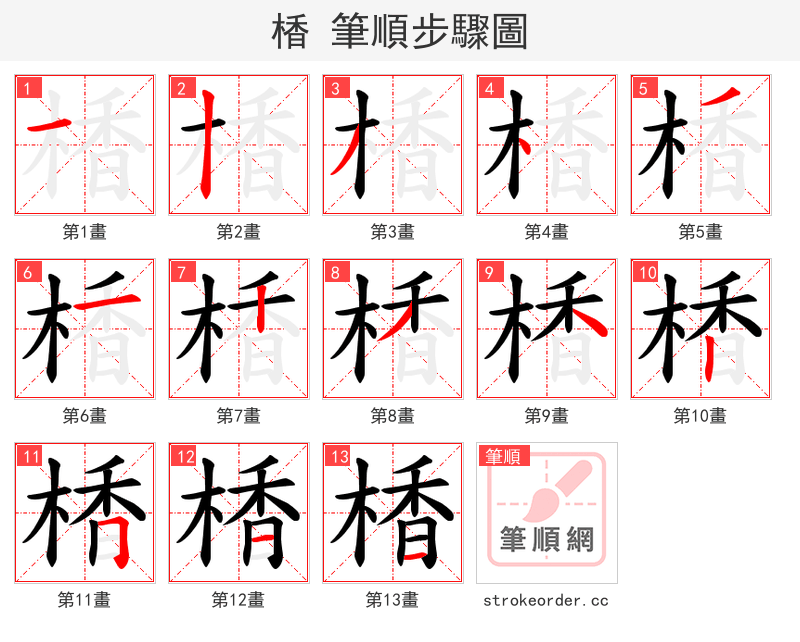 楿 筆順步驟圖

1
第1畫

2
第2畫

3
第3畫

4
第4畫

5
第5畫

6
第6畫

7
第7畫

8
第8畫

9
第9畫

10
第10畫

11
第11畫

12
第12畫

13
第13畫

筆順
筆順網
strokeorder.cc