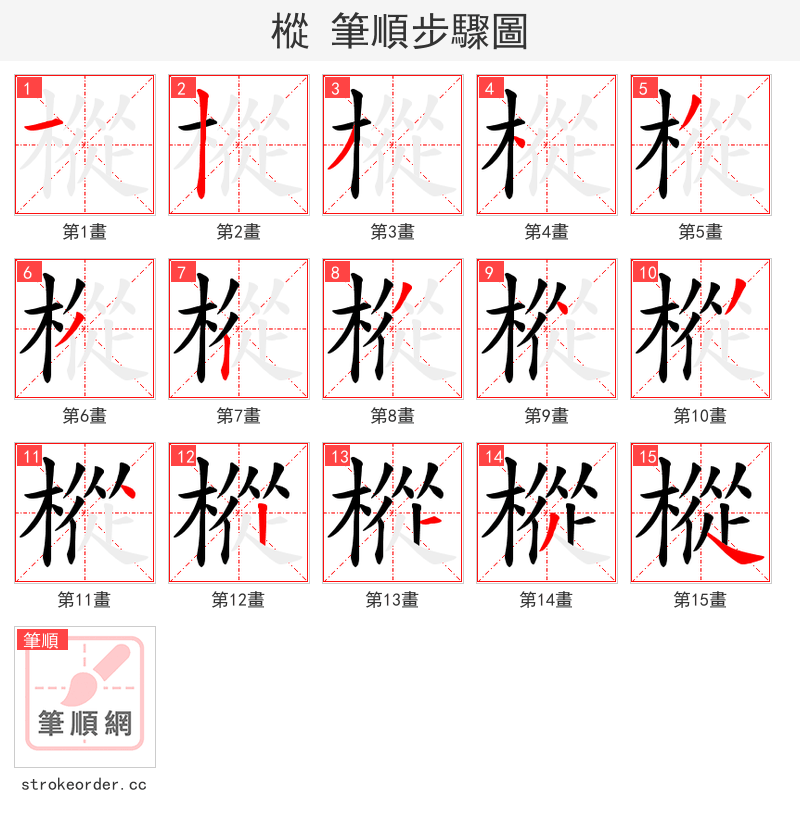 樅 筆順步驟圖

1 第1畫
2 第2畫
3 第3畫
4 第4畫
5 第5畫
6 第6畫
7 第7畫
8 第8畫
9 第9畫
10 第10畫
11 第11畫
12 第12畫
13 第13畫
14 第14畫
15 第15畫

筆順
筆順網

strokeorder.cc