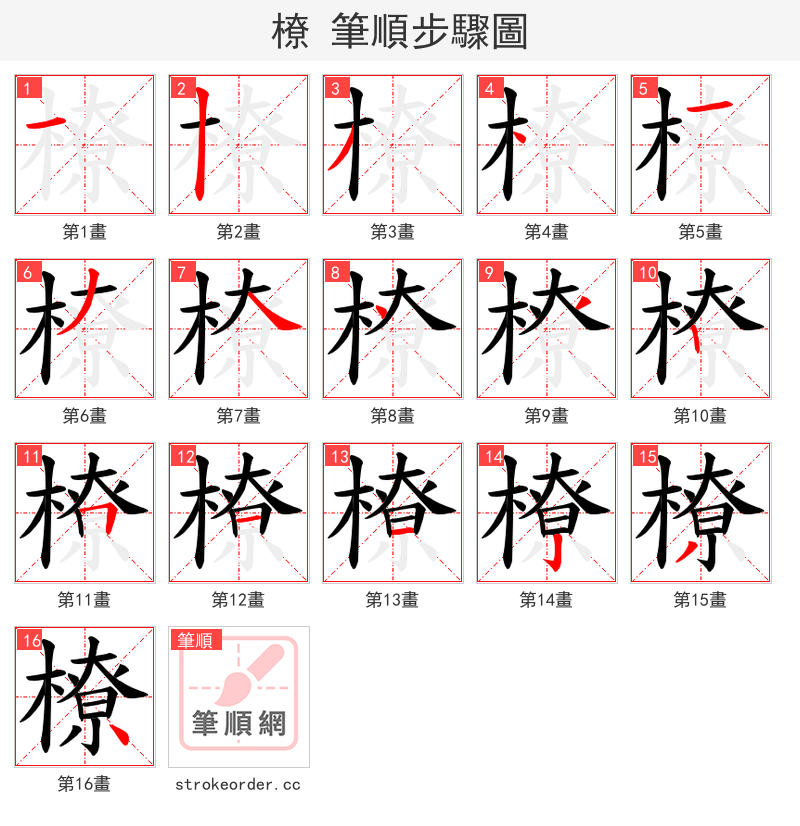 橑 筆順步驟圖

1
第1畫

2
第2畫

3
第3畫

4
第4畫

5
第5畫

6
第6畫

7
第7畫

8
第8畫

9
第9畫

10
第10畫

11
第11畫

12
第12畫

13
第13畫

14
第14畫

15
第15畫

16
橑
第16畫

筆順
筆順網
strokeorder.cc