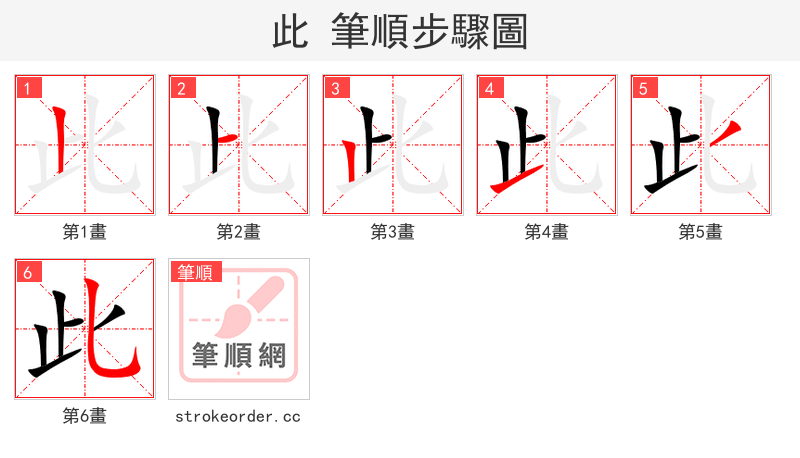 此 筆順步驟圖

1
第1畫

2
第2畫

3
第3畫

4
第4畫

5
第5畫

6
此
第6畫

筆順
筆順網
strokeorder.cc